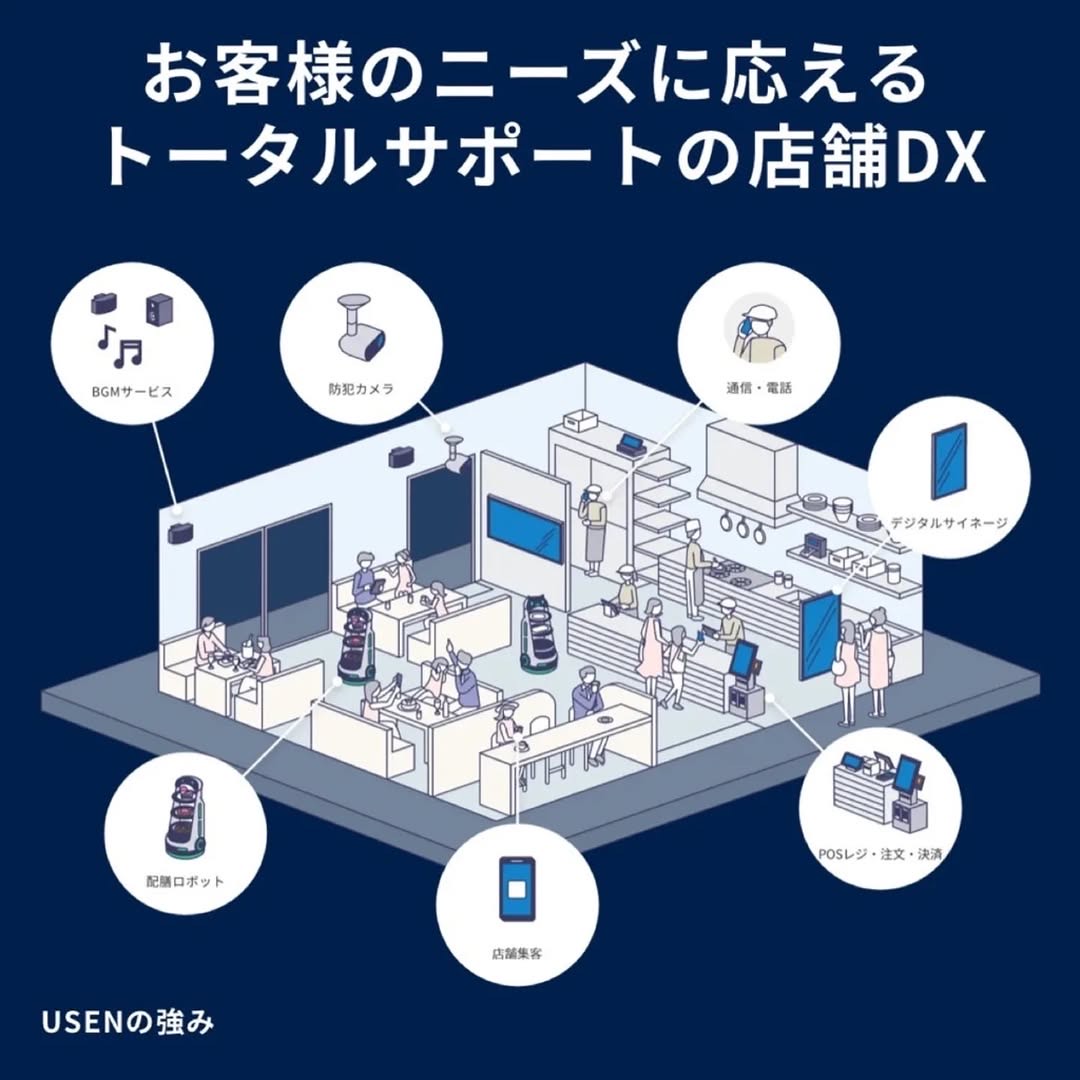 お客様のニーズに応える
トータルサポートの店舗DX

BGMサービス

防犯カメラ

通信・電話

デジタルサイネージ

配膳ロボット

店舗集客

POSレジ・注文・決済

USENの強み